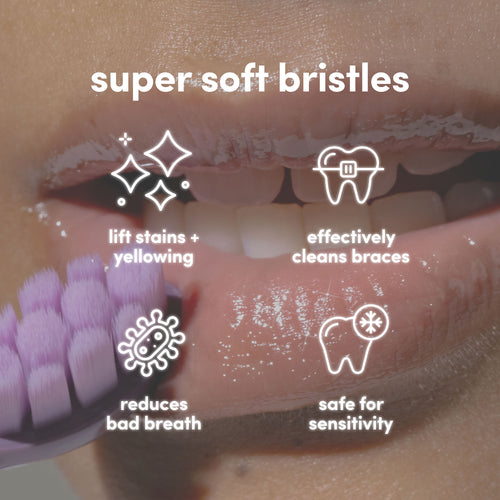 super soft bristles

lift stains + yellowing

effectively cleans braces

reduces bad breath

safe for sensitivity