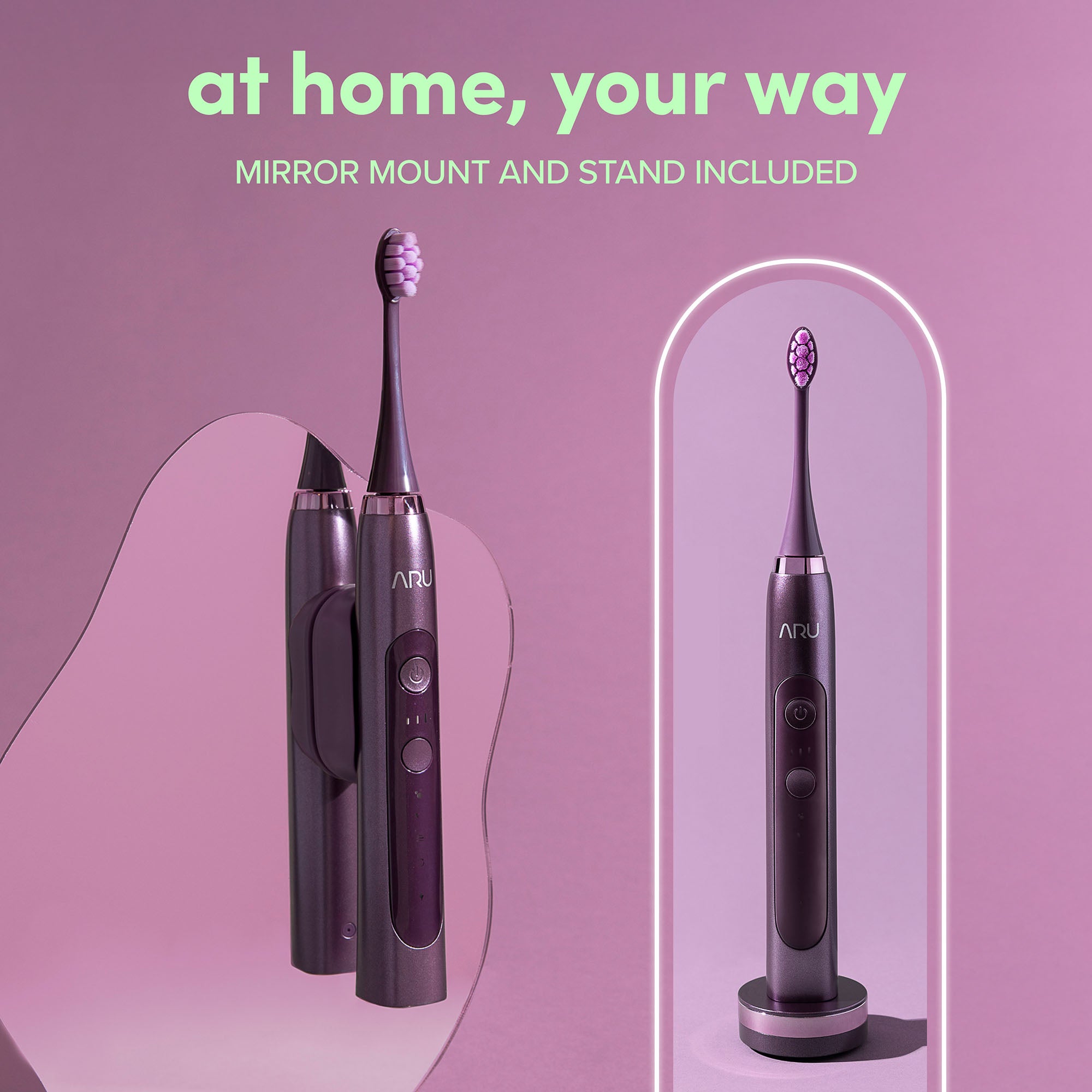 at home, your way

MIRROR MOUNT AND STAND INCLUDED

ARU

ARU