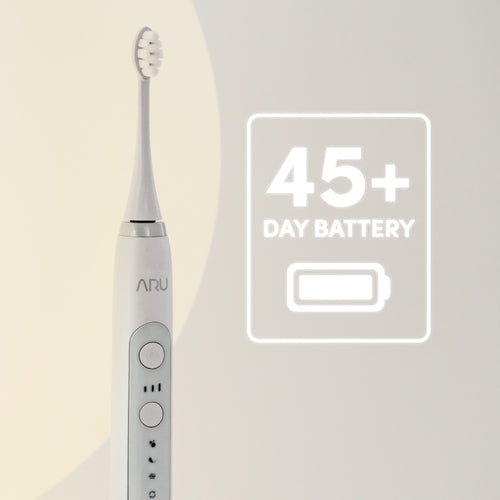 ARU

45+
DAY BATTERY