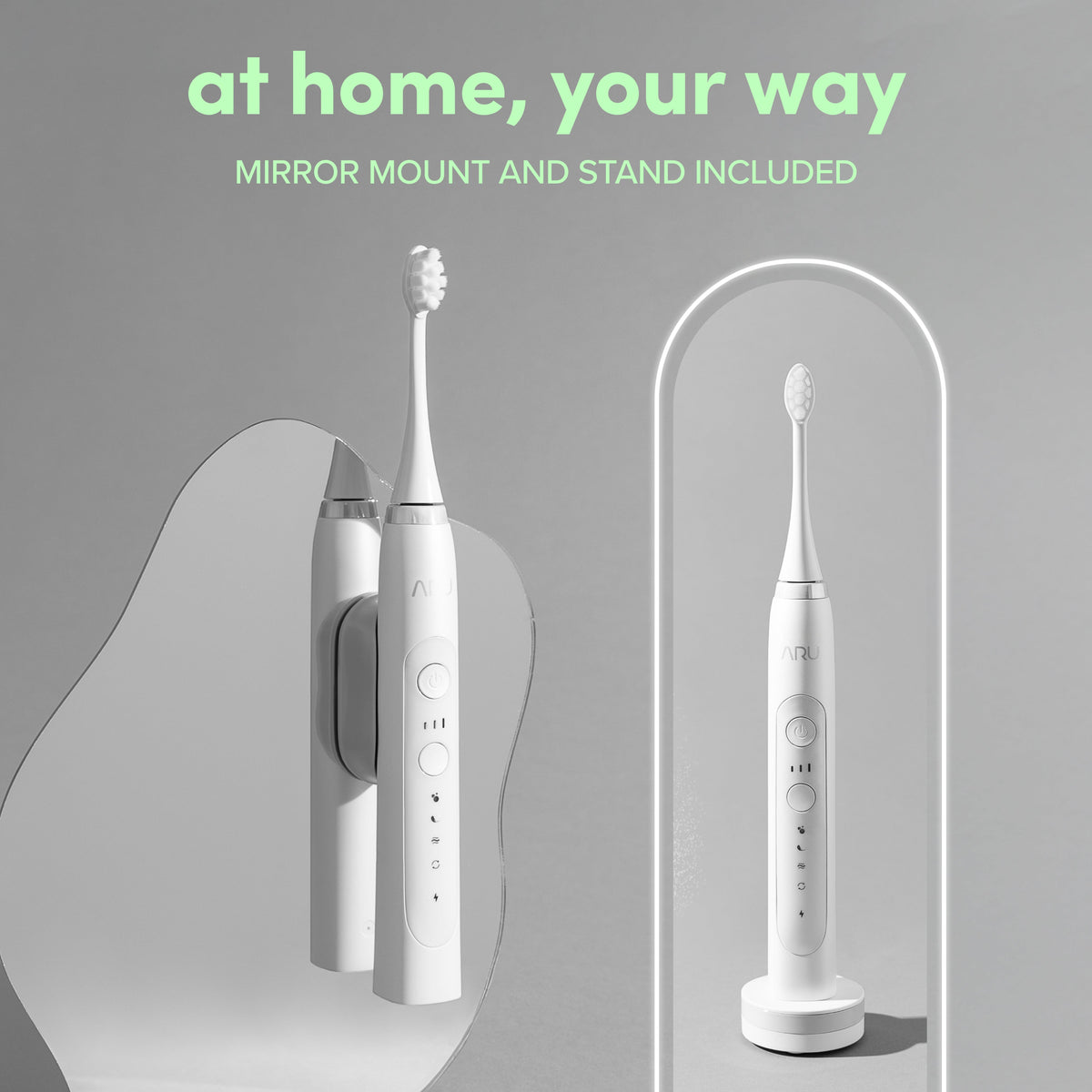 at home, your way

MIRROR MOUNT AND STAND INCLUDED

ARU

ARU