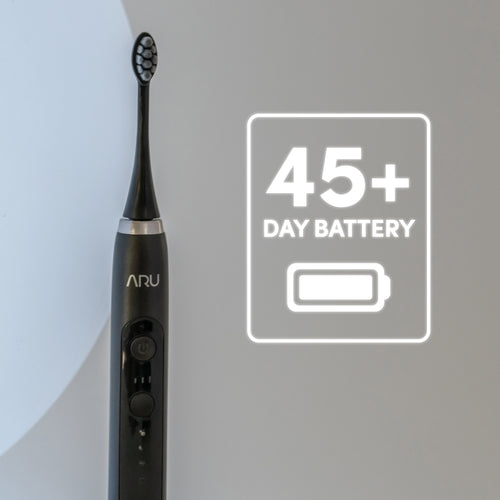 ARU

45+
DAY BATTERY