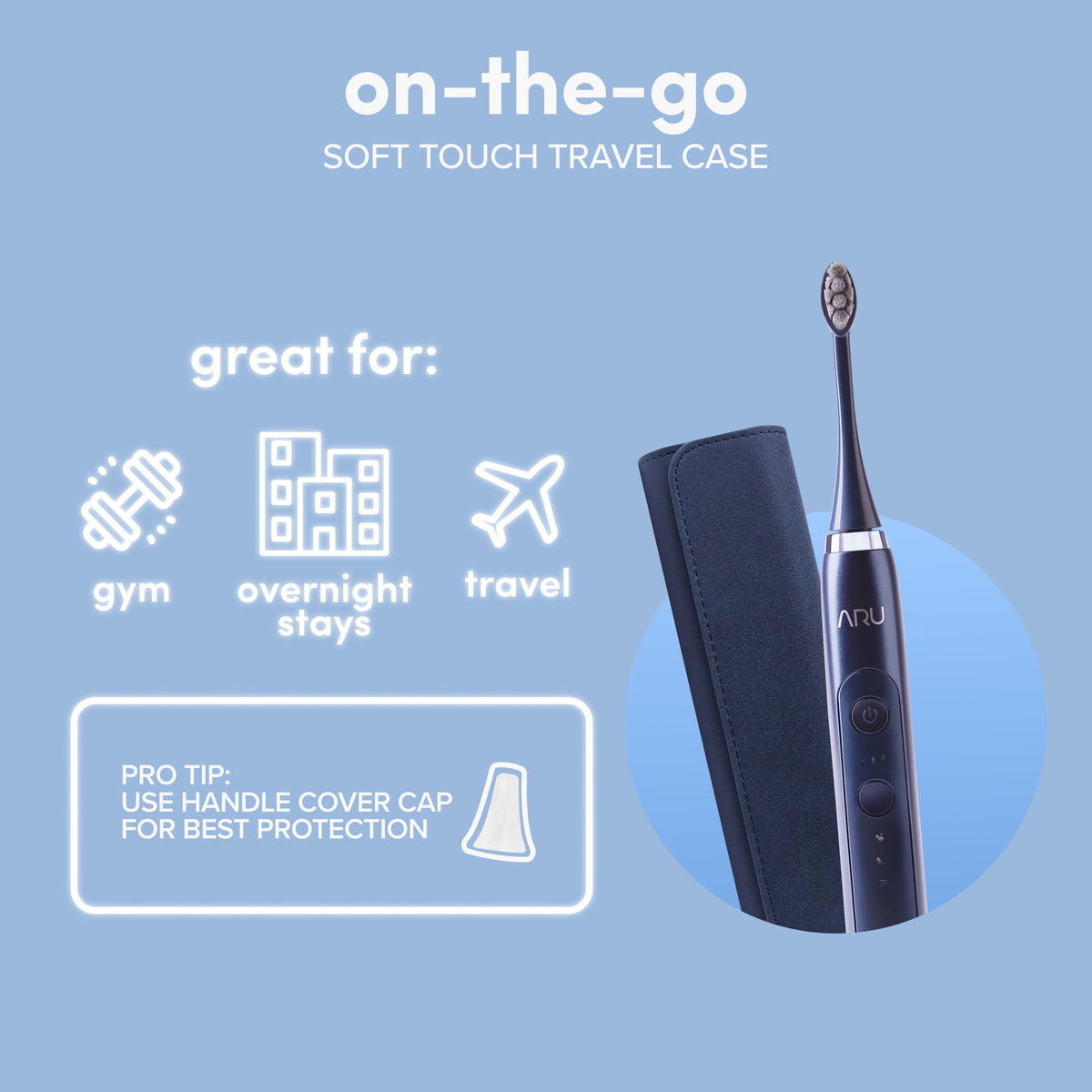 on-the-go
SOFT TOUCH TRAVEL CASE

great for:

gym

overnight stays

travel

PRO TIP:
USE HANDLE COVER CAP
FOR BEST PROTECTION

ARU